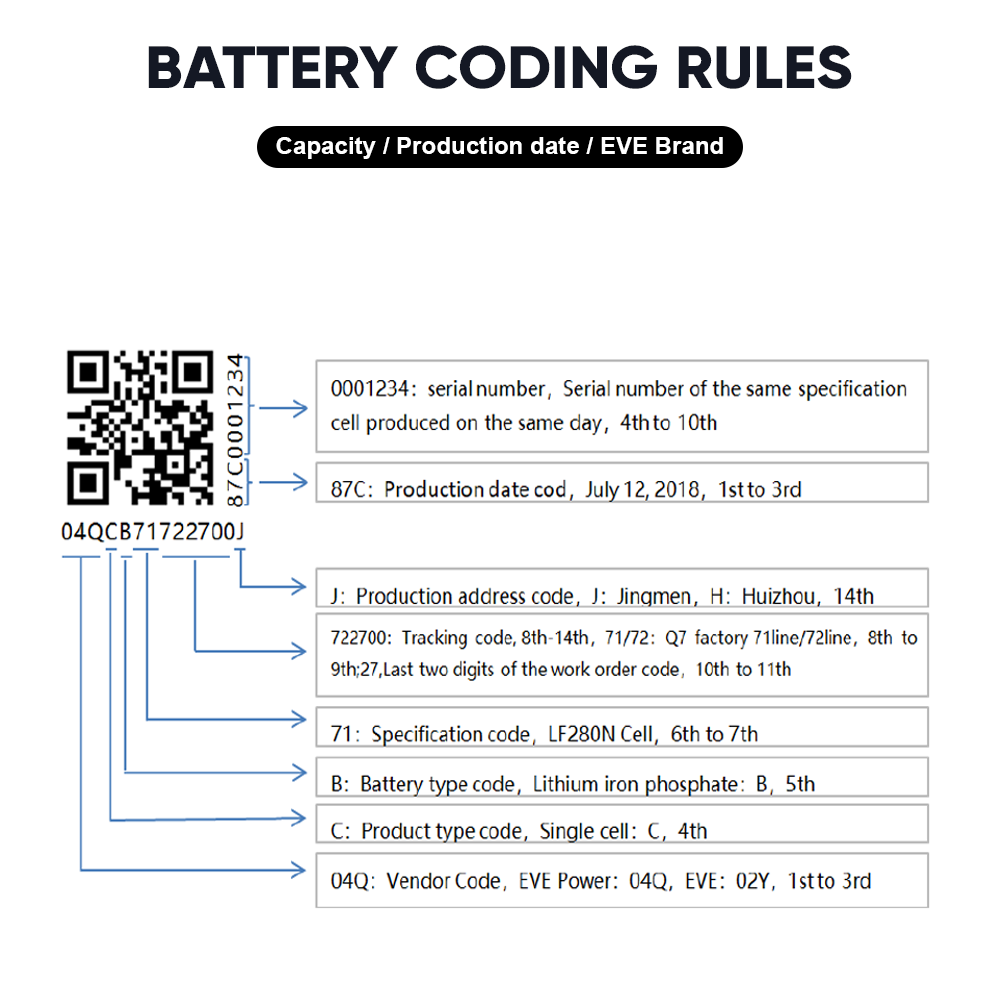 BATTERY CODING RULES

Capacity / Production date / EVE Brand

87C0001234

04QCB71722700J

0001234: serial number, Serial number of the same specification cell produced on the same day, 4th to 10th

87C: Production date cod, July 12, 2018, 1st to 3rd

J: Production address code, J: Jingmen, H: Huizhou, 14th

722700: Tracking code, 8th-14th, 71/72: Q7 factory 71line/72line, 8th to 9th;27,Last two digits of the work order code, 10th to 11th

71: Specification code, LF280N Cell, 6th to 7th

B: Battery type code, Lithium iron phosphate: B, 5th

C: Product type code, Single cell: C, 4th

04Q: Vendor Code, EVE Power: 04Q, EVE: 02Y, 1st to 3rd